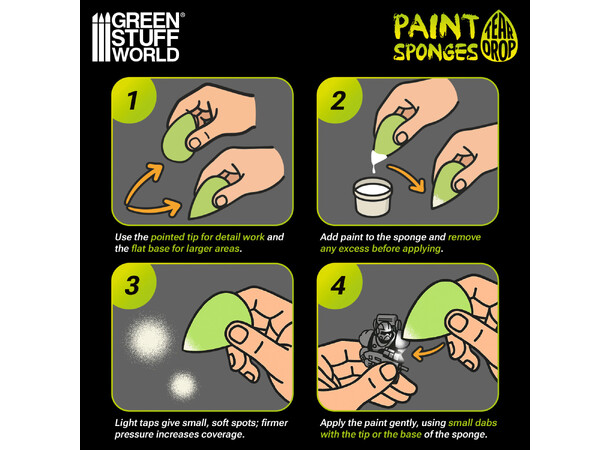 GREEN STUFF WORLD®

PAINT SPONGES TEAR DROP

1

Use the pointed tip for detail work and the flat base for larger areas.

2

Add paint to the sponge and remove any excess before applying.

3

Light taps give small, soft spots; firmer pressure increases coverage.

4

Apply the paint gently, using small dabs with the tip or the base of the sponge.